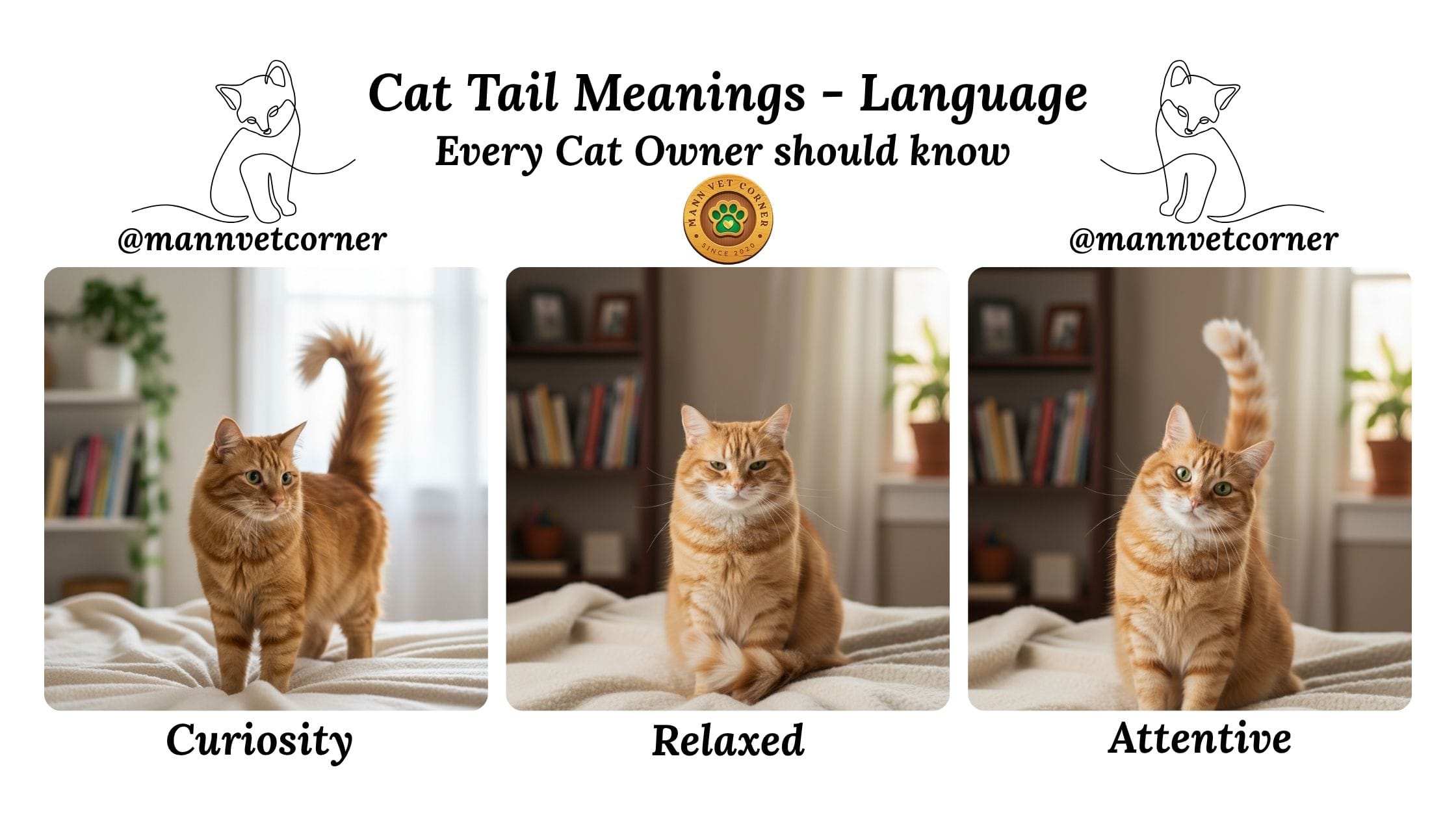 Cat Tail Meanings - Language
Every Cat Owner should know

@mannvetcorner

MANN VET CORNER
SINCE 2020

@mannvetcorner

Curiosity

Relaxed

Attentive