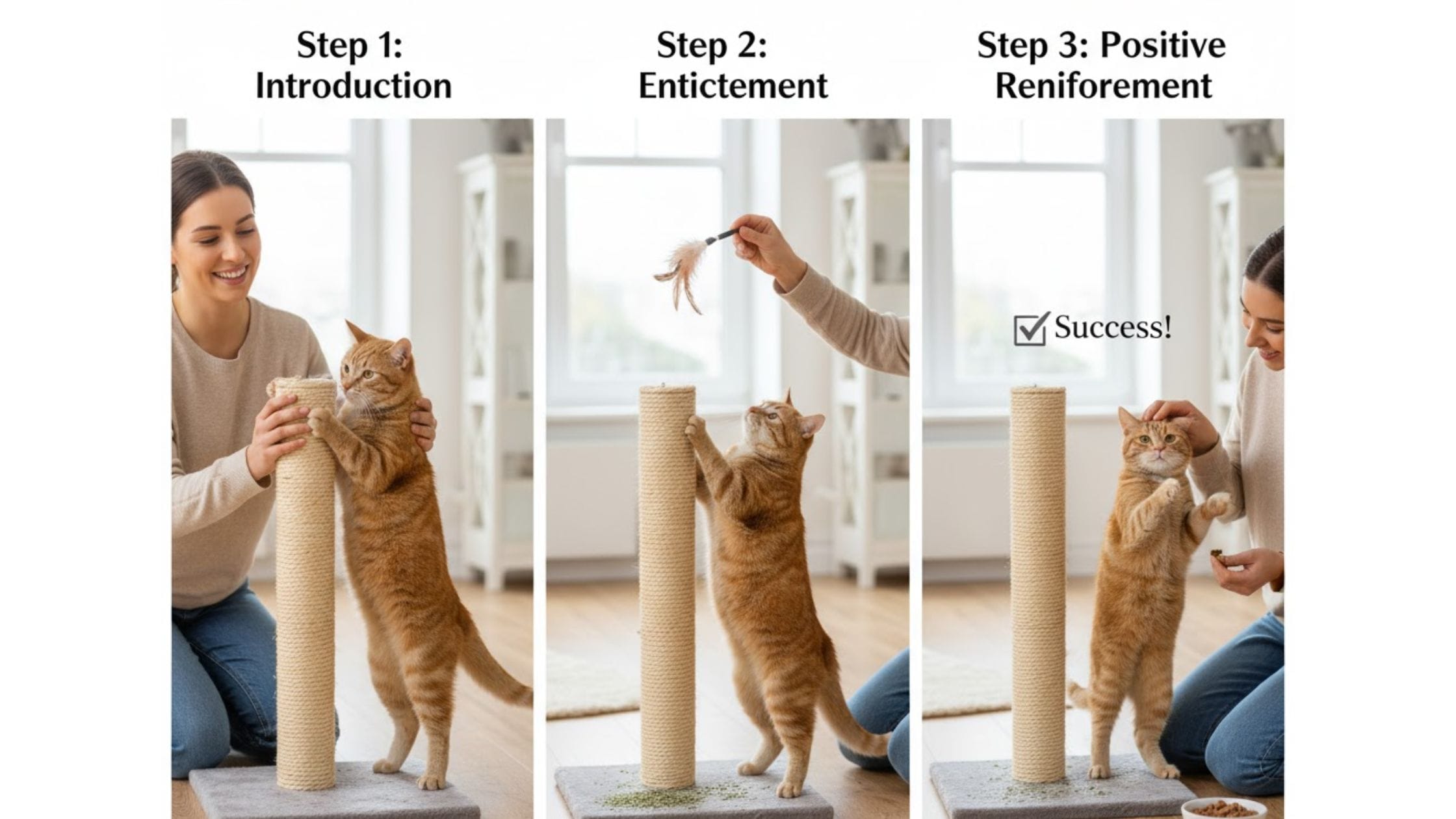 Step 1: Introduction

Step 2: Enticement

Step 3: Positive Reniforement

☑ Success!